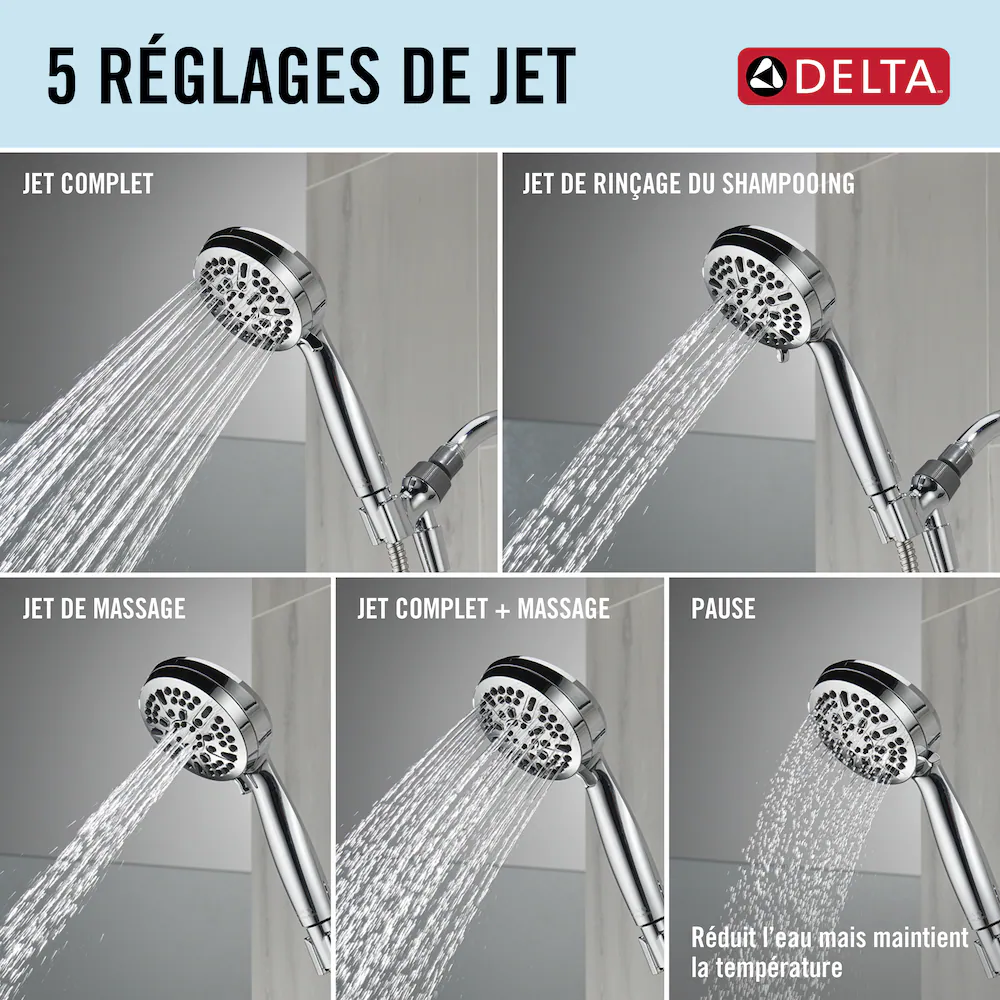 5 RÉGLAGES DE JET

DELTA

JET COMPLET

JET DE RINÇAGE DU SHAMPOOING

JET DE MASSAGE

JET COMPLET + MASSAGE

PAUSE

Réduit l'eau mais maintient la température