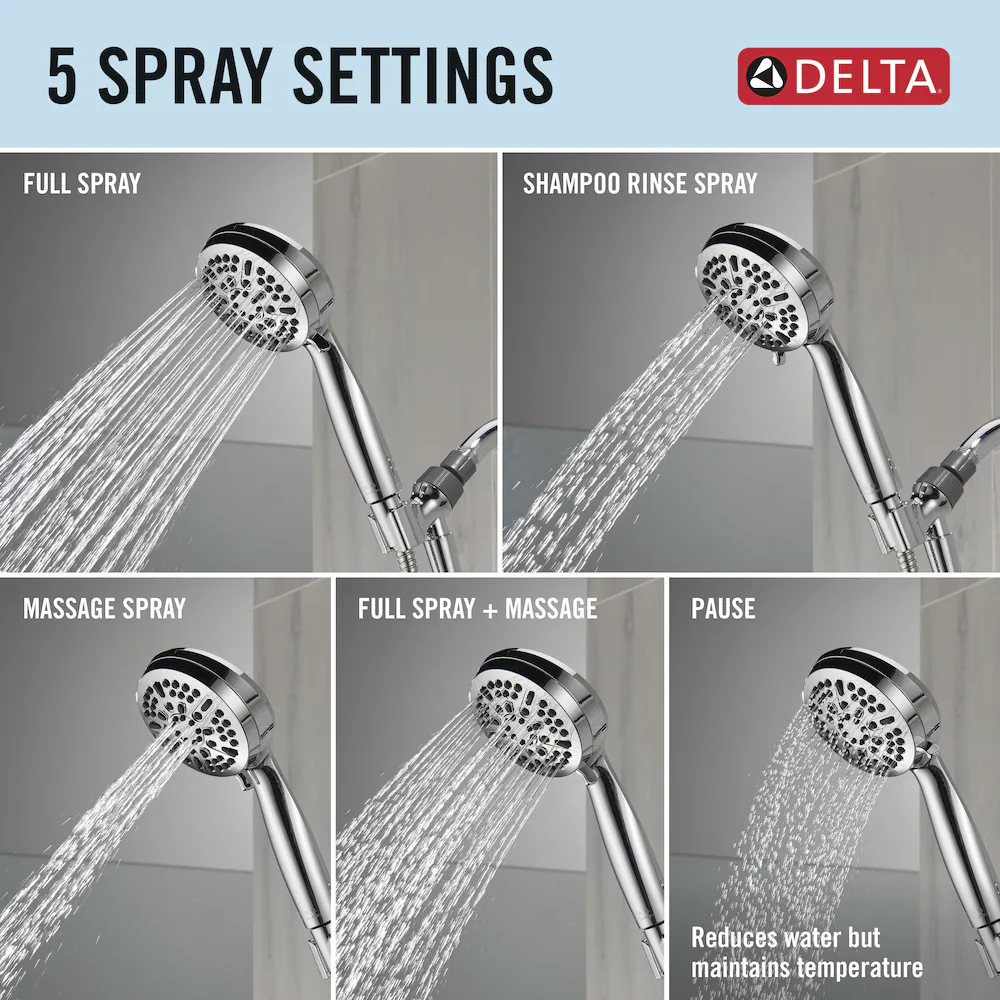 5 SPRAY SETTINGS

DELTA

FULL SPRAY

SHAMPOO RINSE SPRAY

MASSAGE SPRAY

FULL SPRAY + MASSAGE

PAUSE

Reduces water but maintains temperature